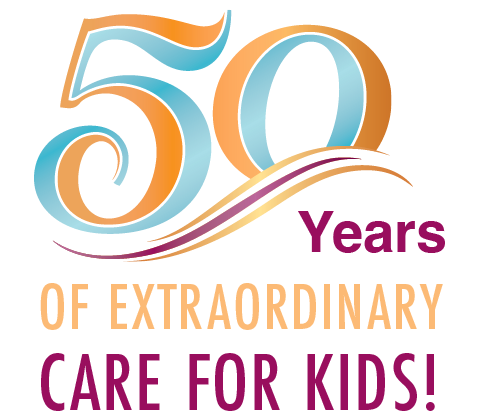 50 Years
OF EXTRAORDINARY
CARE FOR KIDS!